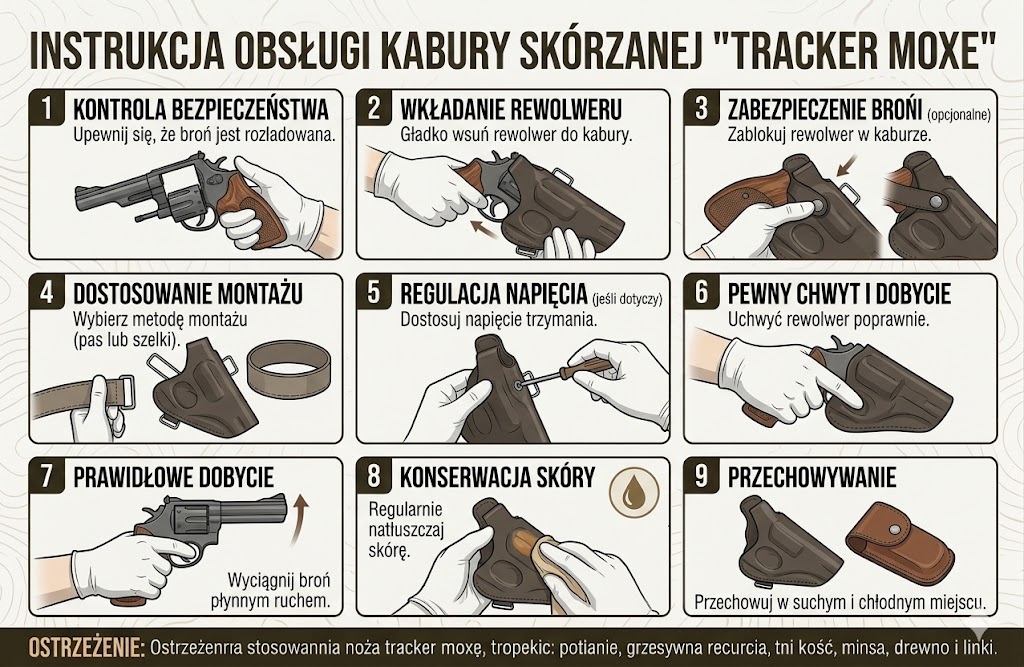 INSTRUKCJA OBSŁUGI KABURY SKÓRZANEJ "TRACKER MOXE"

1 KONTROLA BEZPIECZEŃSTWA
Upewnij się, że broń jest rozladowana.

2 WKŁADANIE REWOLWERU
Gładko wsuń rewolwer do kabury.

3 ZABEZPIECZENIE BRONI (opcjonalne)
Zablokuj rewolwer w kaburze.

4 DOSTOSOWANIE MONTAŻU
Wybierz metodę montażu (pas lub szelki).

5 REGULACJA NAPIĘCIA (jeśli dotyczy)
Dostosuj napięcie trzymania.

6 PEWNY CHWYT I DOBYCIE
Uchwyć rewolwer poprawnie.

7 PRAWIDŁOWE DOBYCIE
Wyciągnij broń płynnym ruchem.

8 KONSERWACJA SKÓRY
Regularnie natłuszczaj skórę.

9 PRZECHOWYWANIE
Przechowuj w suchym i chłodnym miejscu.

OSTRZEŻENIE: Ostrzeżenrra stosowannia noża tracker moxę, tropekic: potianie, grzesywna recurcia, tni kość, minsa, drewno i linki.